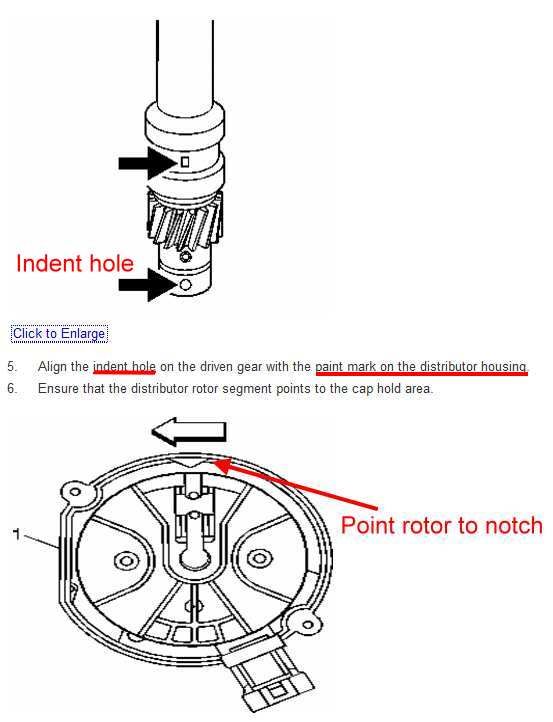 Indent hole

Click to Enlarge

5. Align the indent hole on the driven gear with the paint mark on the distributor housing.

6. Ensure that the distributor rotor segment points to the cap hold area.

Point rotor to notch

1